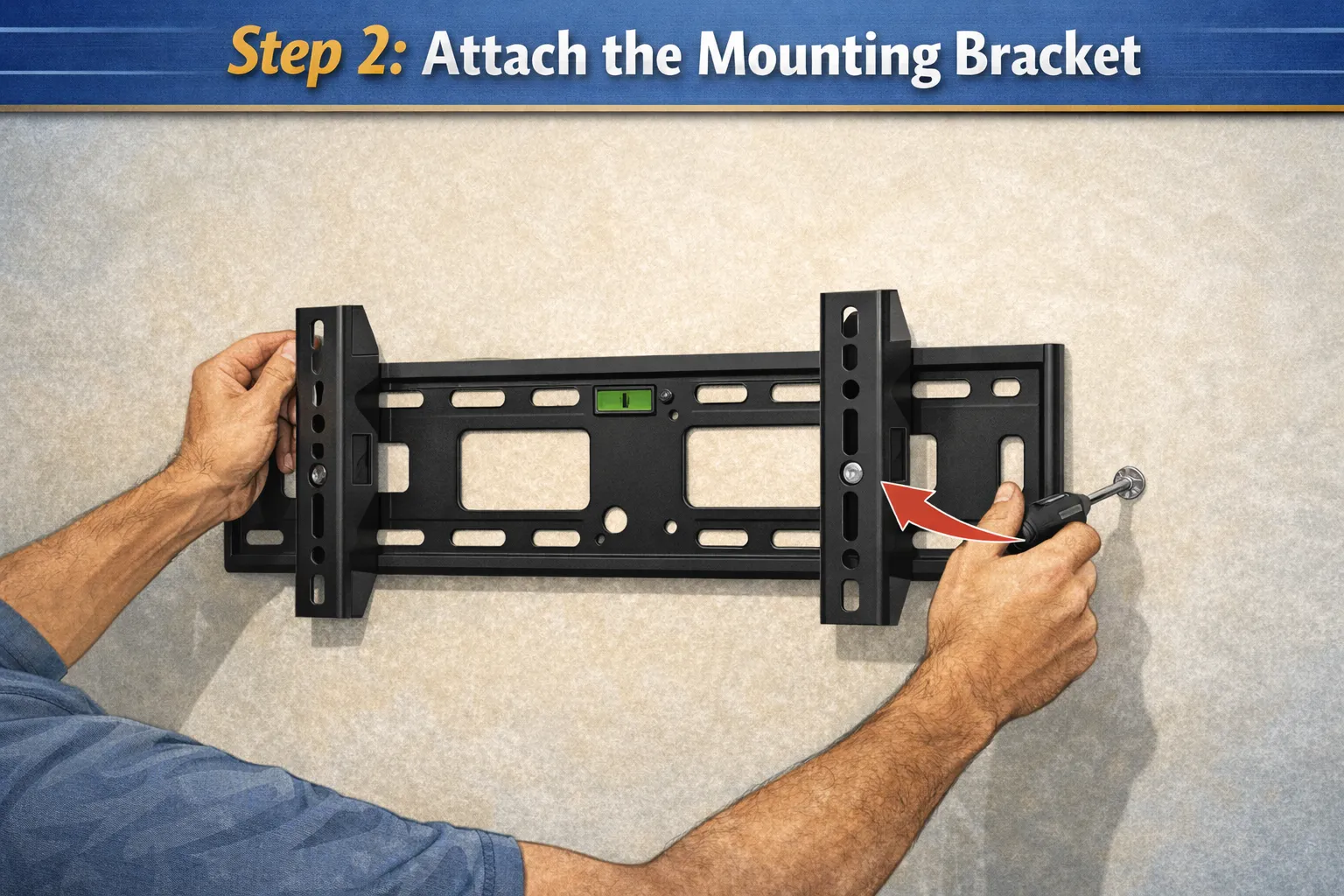 Step 2: Attach the Mounting Bracket