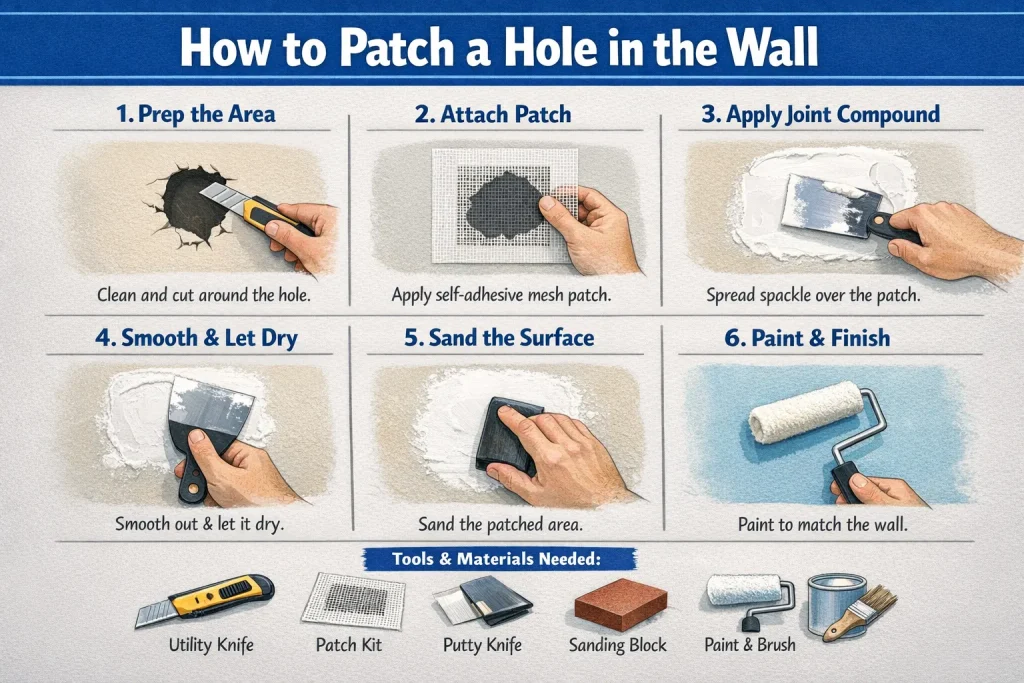 How to Patch a Hole in the Wall

1. Prep the Area

Clean and cut around the hole.

2. Attach Patch

Apply self-adhesive mesh patch.

3. Apply Joint Compound

Spread spackle over the patch.

4. Smooth & Let Dry

Smooth out & let it dry.

5. Sand the Surface

Sand the patched area.

6. Paint & Finish

Paint to match the wall.

Tools & Materials Needed:

Utility Knife

Patch Kit

Putty Knife

Sanding Block

Paint & Brush