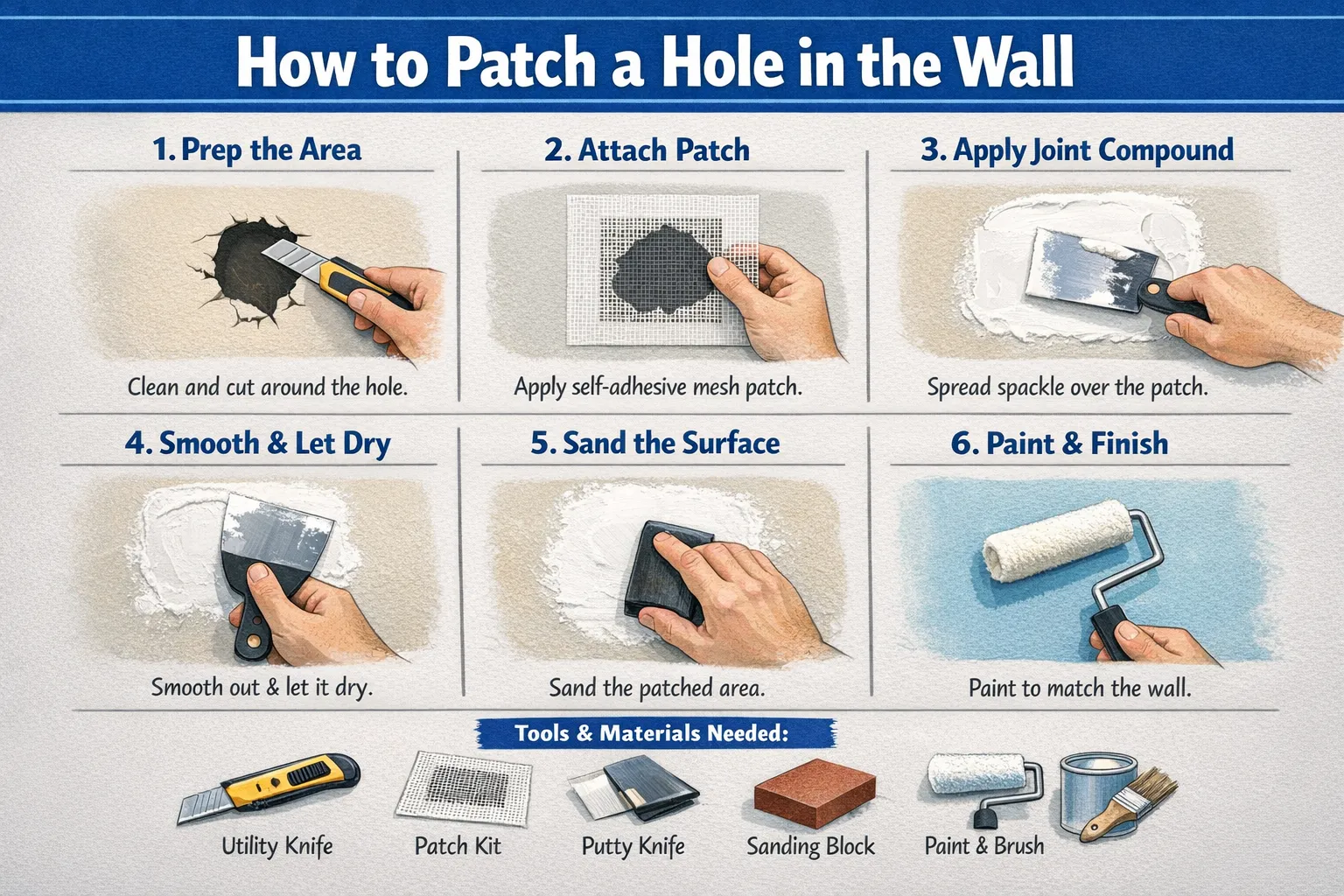 How to Patch a Hole in the Wall

1. Prep the Area

Clean and cut around the hole.

2. Attach Patch

Apply self-adhesive mesh patch.

3. Apply Joint Compound

Spread spackle over the patch.

4. Smooth & Let Dry

Smooth out & let it dry.

5. Sand the Surface

Sand the patched area.

6. Paint & Finish

Paint to match the wall.

Tools & Materials Needed:

Utility Knife

Patch Kit

Putty Knife

Sanding Block

Paint & Brush