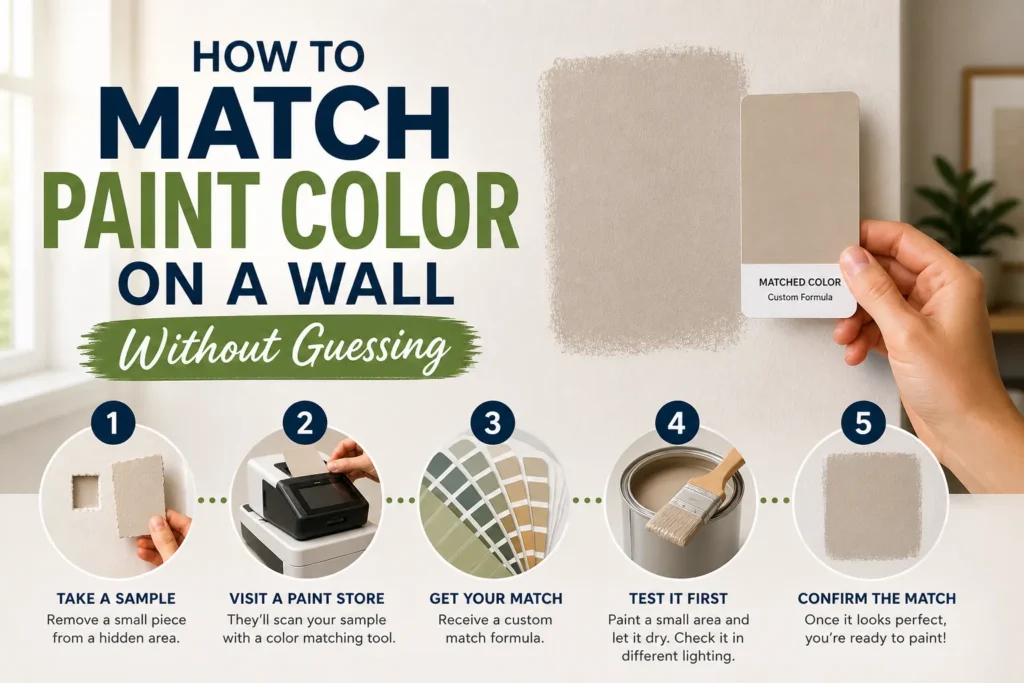 HOW TO
MATCH
PAINT COLOR
ON A WALL
Without Guessing

MATCHED COLOR
Custom Formula

1
TAKE A SAMPLE
Remove a small piece from a hidden area.

2
VISIT A PAINT STORE
They'll scan your sample with a color matching tool.

3
GET YOUR MATCH
Receive a custom match formula.

4
TEST IT FIRST
Paint a small area and let it dry. Check it in different lighting.

5
CONFIRM THE MATCH
Once it looks perfect, you're ready to paint!