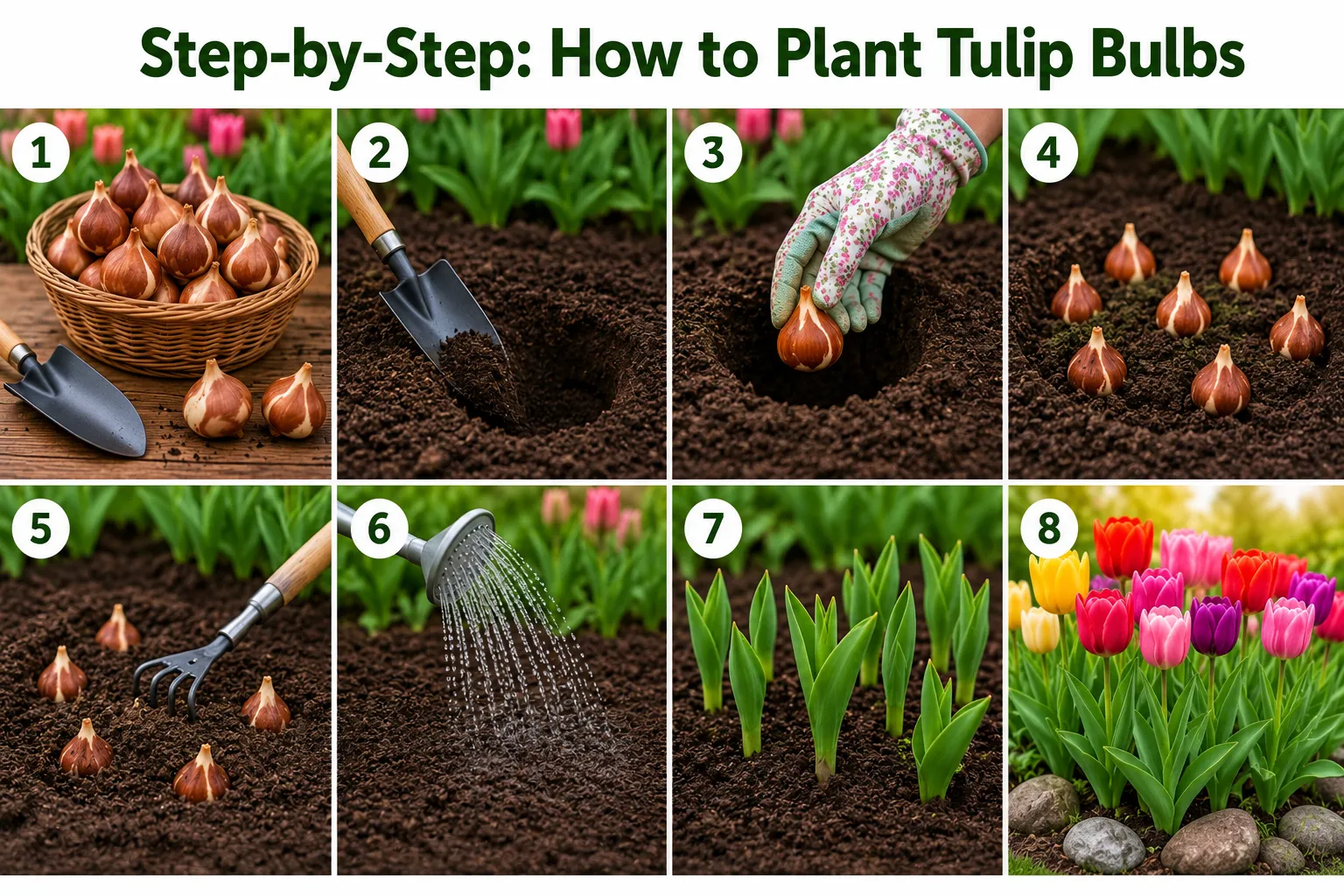 Step-by-Step: How to Plant Tulip Bulbs

1

2

3

4

5

6

7

8